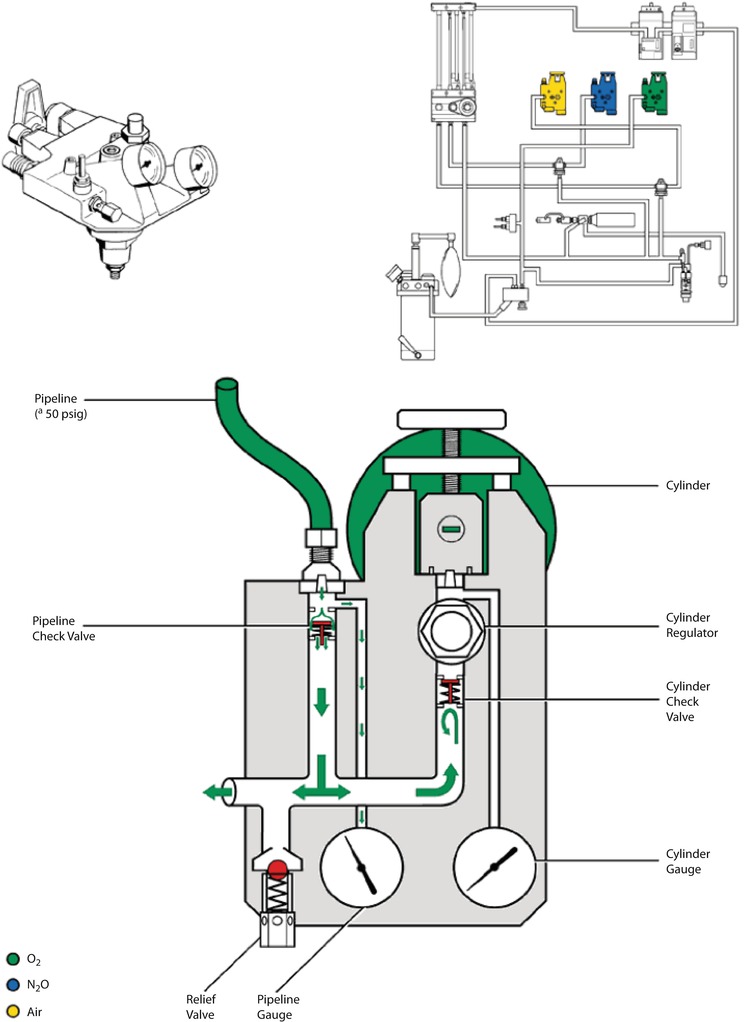 Pipeline
(ª 50 psig)

Cylinder

Pipeline
Check Valve

Cylinder
Regulator

Cylinder
Check
Valve

Cylinder
Gauge

$O_2$

$N_2O$

Air

Relief
Valve

Pipeline
Gauge