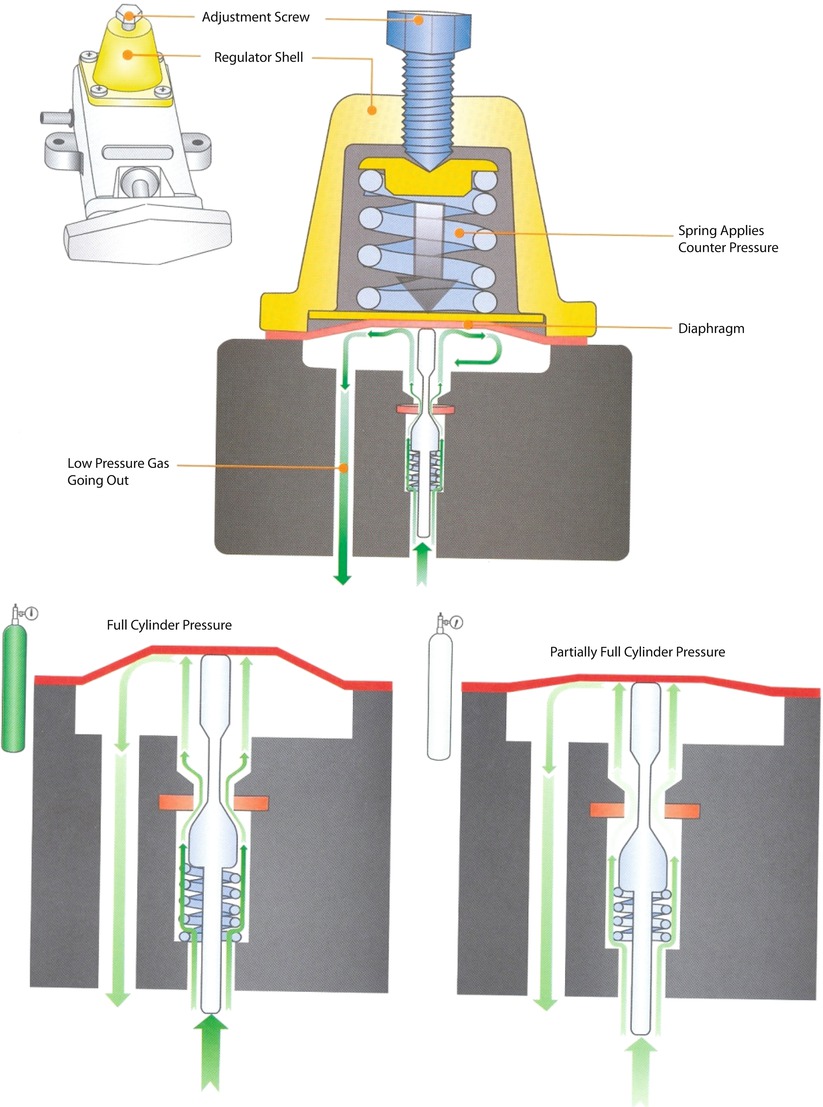 Adjustment Screw

Regulator Shell

Spring Applies Counter Pressure

Diaphragm

Low Pressure Gas Going Out

Full Cylinder Pressure

Partially Full Cylinder Pressure