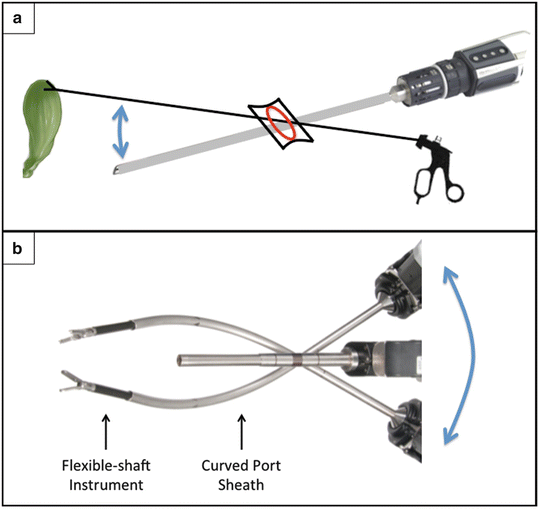 a

b

Flexible-shaft Instrument

Curved Port Sheath