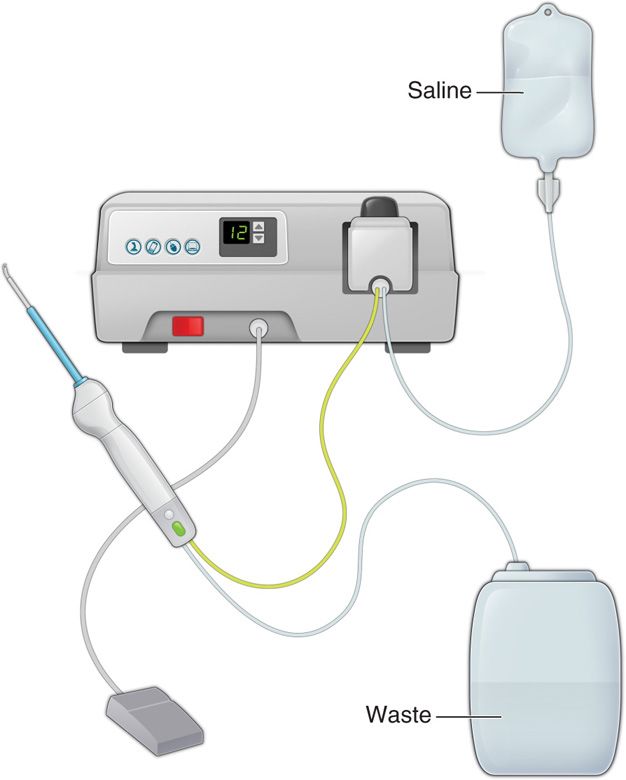 Saline

12

Waste