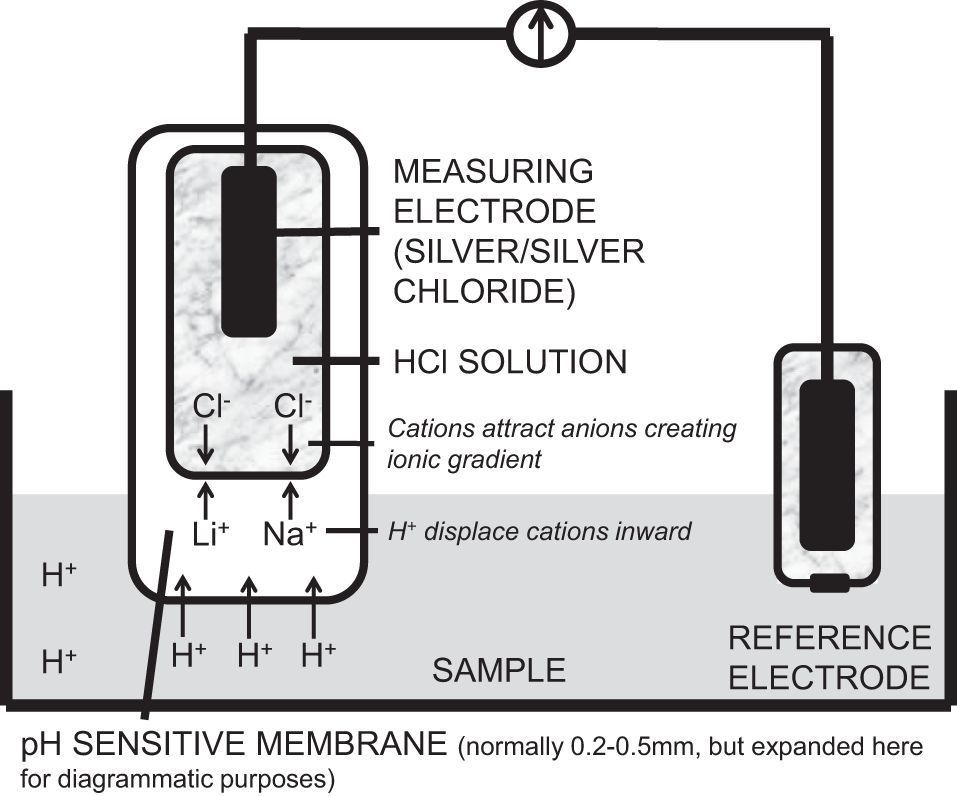 MEASURING ELECTRODE (SILVER/SILVER CHLORIDE)

HCl SOLUTION

$Cl^-$ $Cl^-$

Cations attract anions creating ionic gradient

$Li^+$ $Na^+$

$H^+$ displace cations inward

$H^+$

$H^+$

$H^+$ $H^+$ $H^+$

SAMPLE

REFERENCE ELECTRODE

pH SENSITIVE MEMBRANE (normally 0.2-0.5mm, but expanded here for diagrammatic purposes)