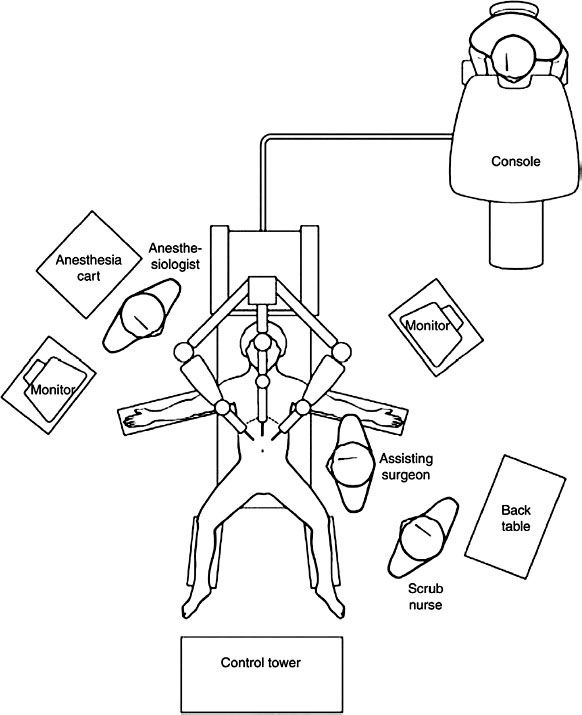 Console

Anesthesia cart

Anesthesiologist

Monitor

Monitor

Assisting surgeon

Back table

Scrub nurse

Control tower