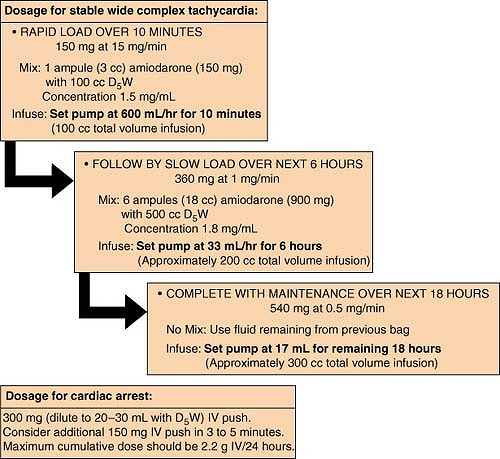 Dosage for stable wide complex tachycardia:

• RAPID LOAD OVER 10 MINUTES
150 mg at 15 mg/min

Mix: 1 ampule (3 cc) amiodarone (150 mg) with 100 cc $D_5W$
Concentration 1.5 mg/mL

Infuse: Set pump at 600 mL/hr for 10 minutes
(100 cc total volume infusion)

• FOLLOW BY SLOW LOAD OVER NEXT 6 HOURS
360 mg at 1 mg/min

Mix: 6 ampules (18 cc) amiodarone (900 mg) with 500 cc $D_5W$
Concentration 1.8 mg/mL

Infuse: Set pump at 33 mL/hr for 6 hours
(Approximately 200 cc total volume infusion)

• COMPLETE WITH MAINTENANCE OVER NEXT 18 HOURS
540 mg at 0.5 mg/min

No Mix: Use fluid remaining from previous bag

Infuse: Set pump at 17 mL for remaining 18 hours
(Approximately 300 cc total volume infusion)

Dosage for cardiac arrest:

300 mg (dilute to 20–30 mL with $D_5W$) IV push.
Consider additional 150 mg IV push in 3 to 5 minutes.
Maximum cumulative dose should be 2.2 g IV/24 hours.