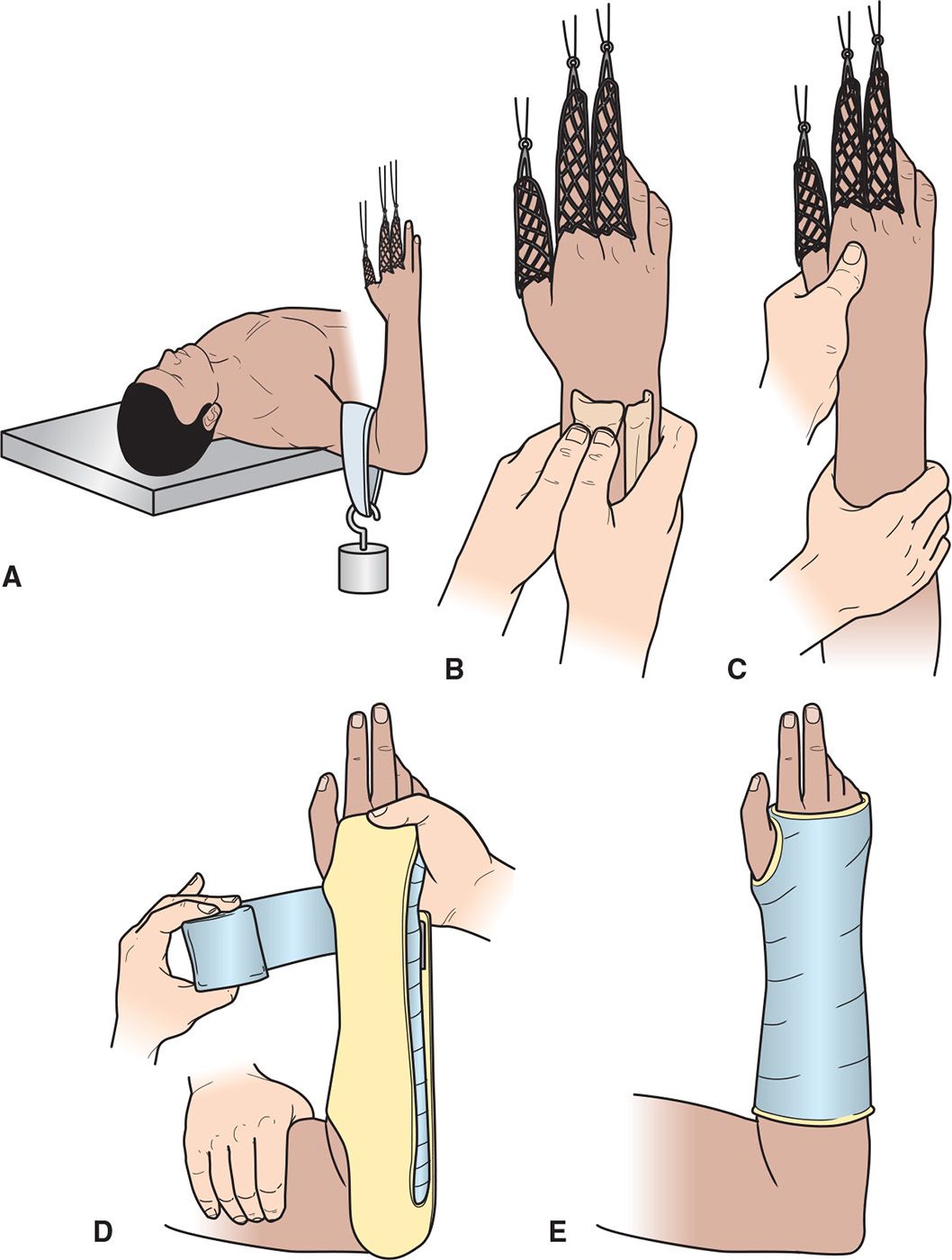 A

B

C

D

E