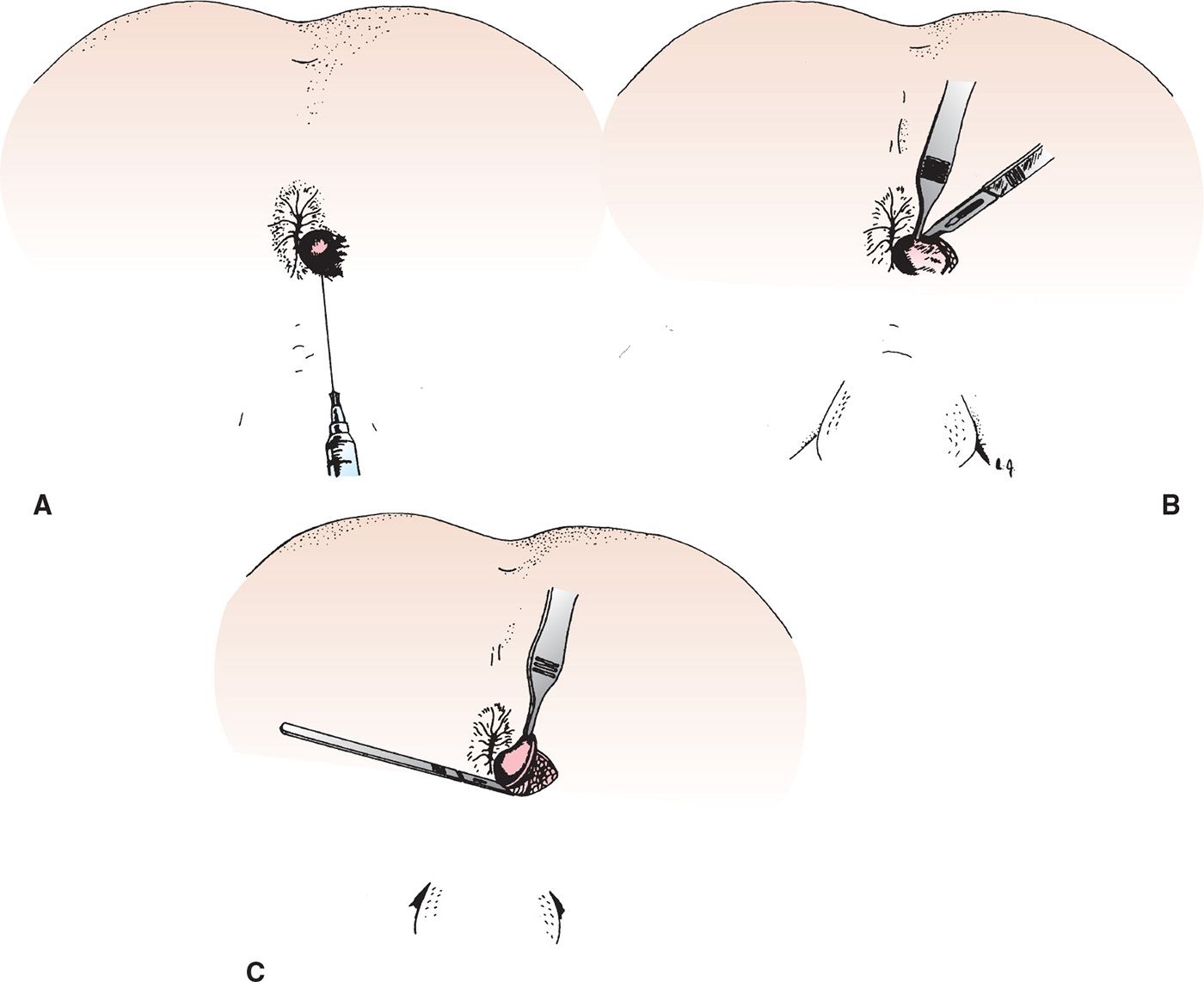 A

B

C