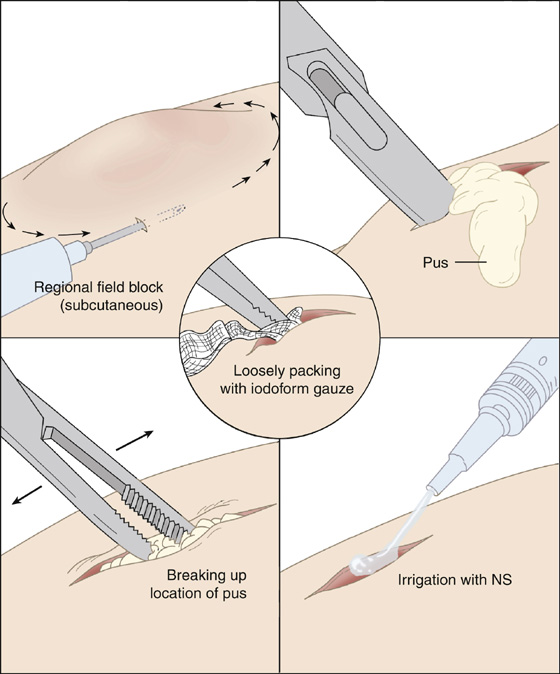 Regional field block (subcutaneous)

Pus

Loosely packing with iodoform gauze

Breaking up location of pus

Irrigation with NS