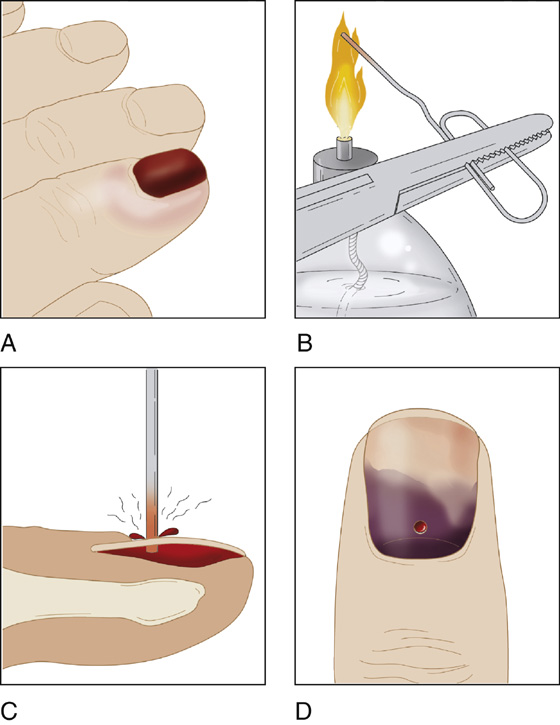 A

B

C

D