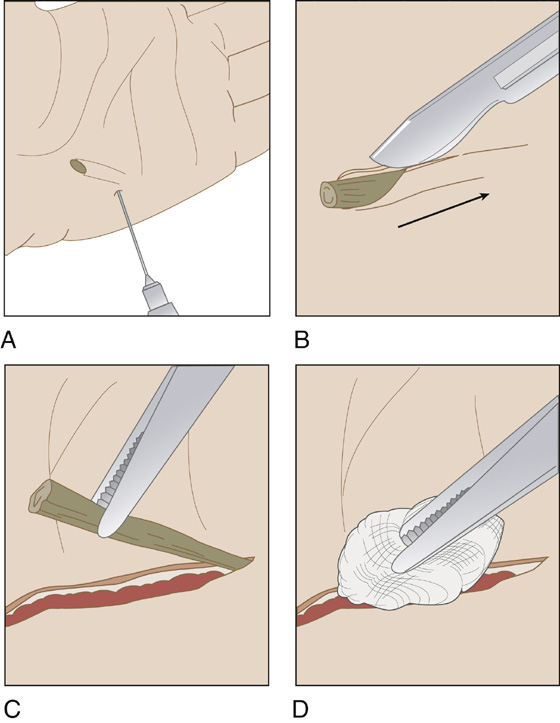 A

B

C

D