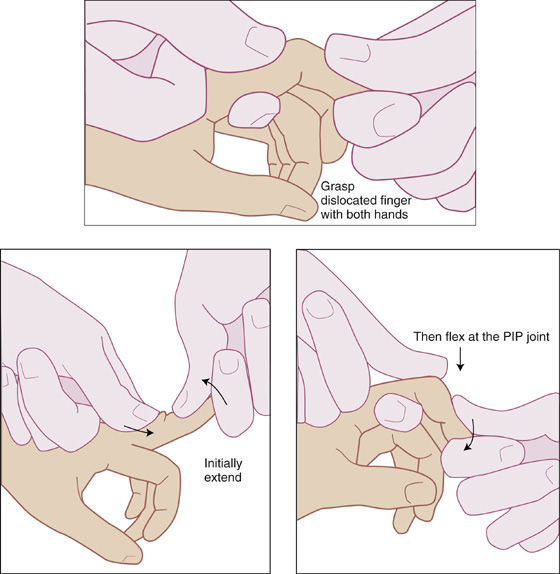 Grasp dislocated finger with both hands

Initially extend

Then flex at the PIP joint