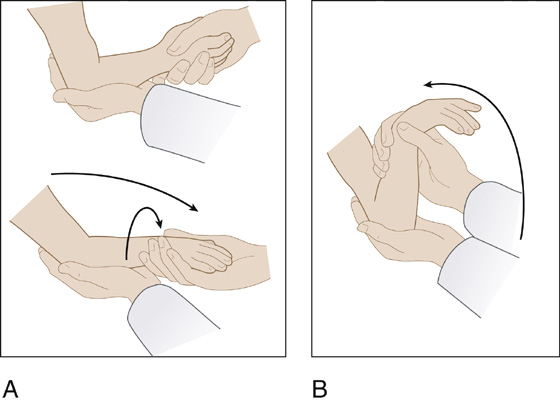 A

B