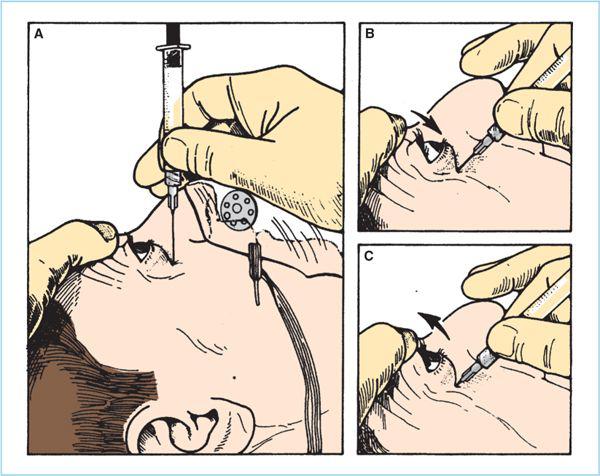 A

B

C