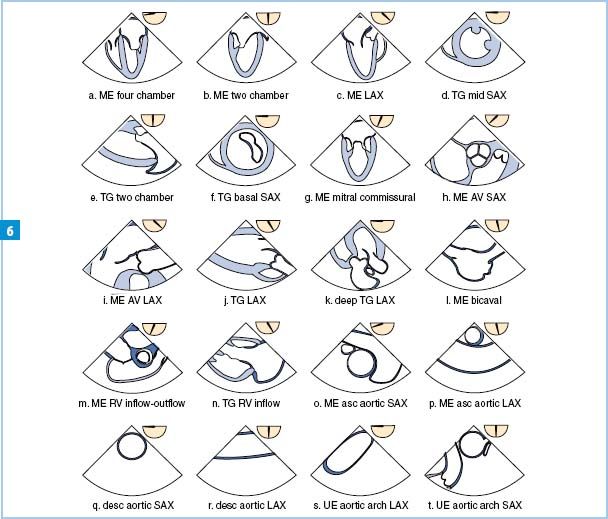 a. ME four chamber
b. ME two chamber
c. ME LAX
d. TG mid SAX
e. TG two chamber
f. TG basal SAX
g. ME mitral commissural
h. ME AV SAX

6

i. ME AV LAX
j. TG LAX
k. deep TG LAX
l. ME bicaval
m. ME RV inflow-outflow
n. TG RV inflow
o. ME asc aortic SAX
p. ME asc aortic LAX
q. desc aortic SAX
r. desc aortic LAX
s. UE aortic arch LAX
t. UE aortic arch SAX