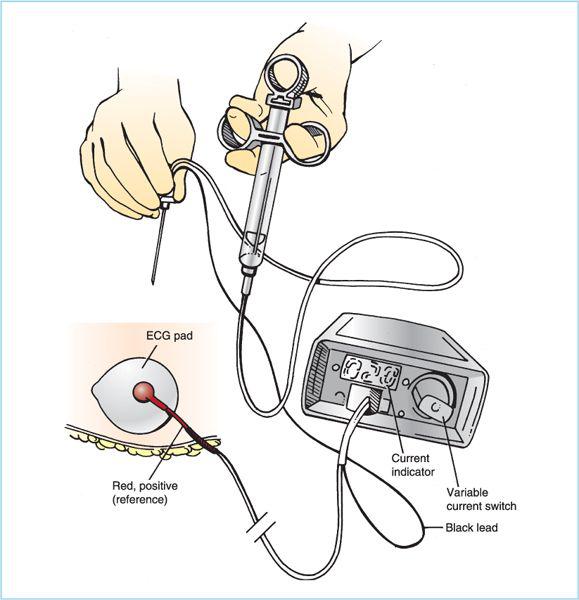 ECG pad

Red, positive (reference)

Current indicator

Variable current switch

Black lead