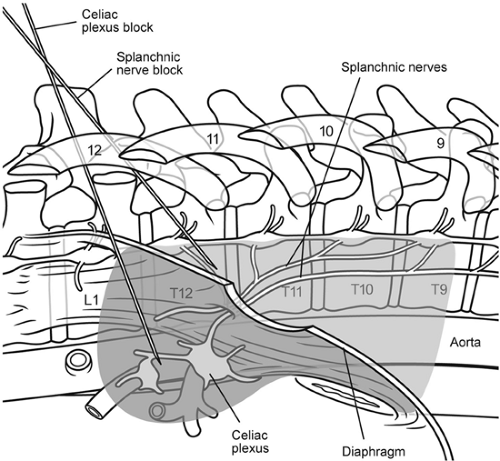 Celiac plexus block

Splanchnic nerve block

Splanchnic nerves

12

11

10

9

L1

T12

T11

T10

T9

Aorta

Celiac plexus

Diaphragm