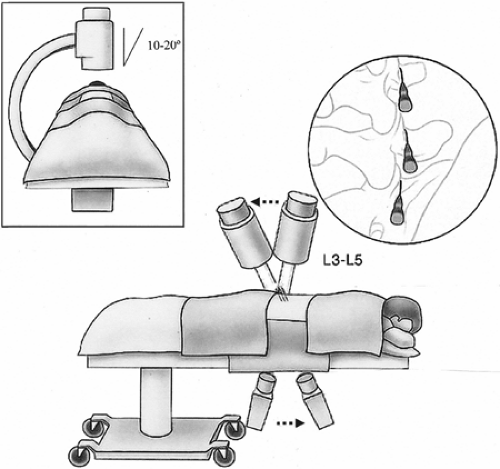 10-20°

L3-L5