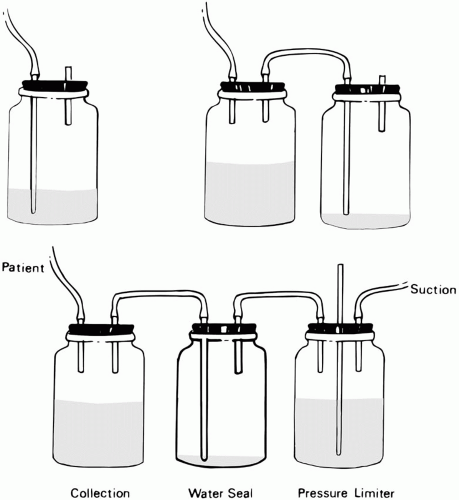 Patient

Suction

Collection

Water Seal

Pressure Limiter