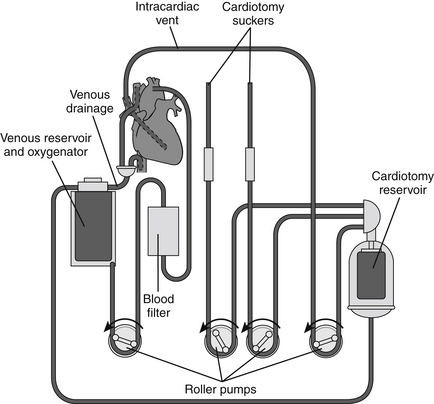 Intracardiac vent

Cardiotomy suckers

Venous drainage

Venous reservoir and oxygenator

Cardiotomy reservoir

Blood filter

Roller pumps