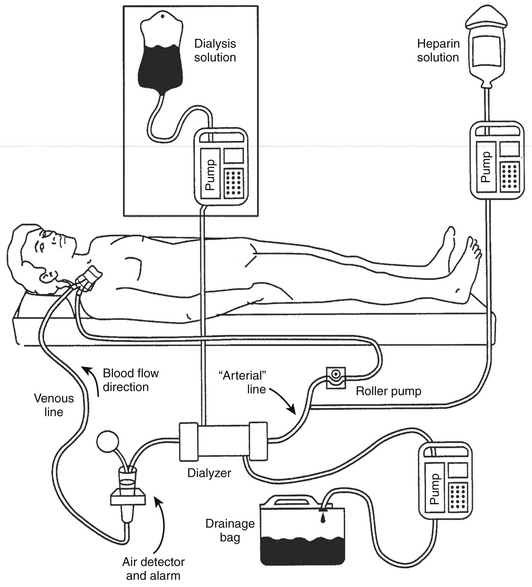 Dialysis solution

Heparin solution

Pump

Pump

Blood flow direction

Venous line

"Arterial" line

Roller pump

Dialyzer

Pump

Drainage bag

Air detector and alarm