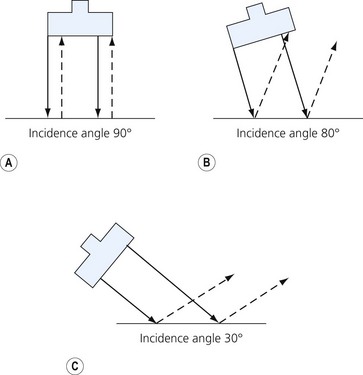 Incidence angle 90°

A

Incidence angle 80°

B

Incidence angle 30°

C