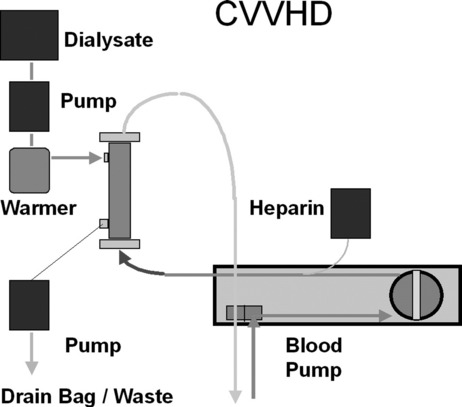 CVVHD

Dialysate

Pump

Warmer

Heparin

Pump

Blood Pump

Drain Bag / Waste