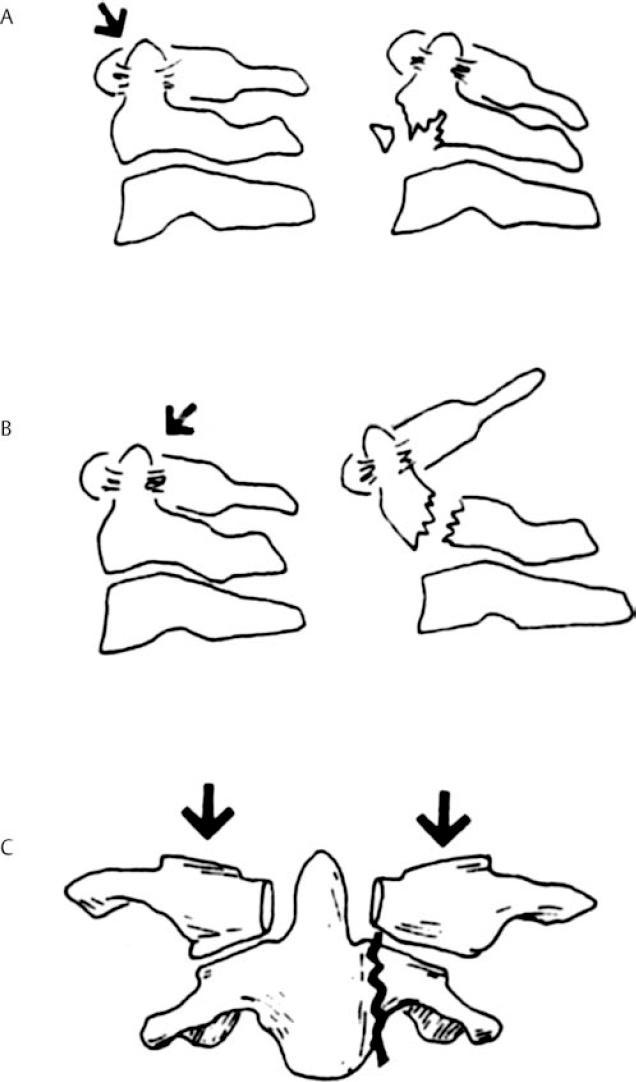 A

B

C