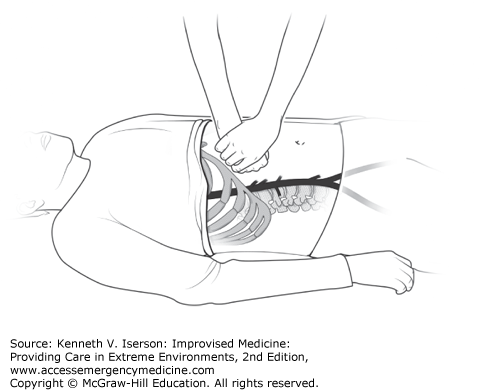 Source: Kenneth V. Iserson: Improvised Medicine: Providing Care in Extreme Environments, 2nd Edition, www.accessemergencymedicine.com
Copyright © McGraw-Hill Education. All rights reserved.