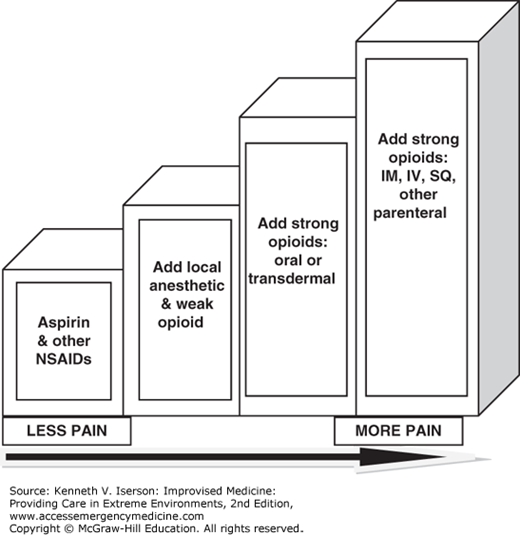 Aspirin & other NSAIDs

Add local anesthetic & weak opioid

Add strong opioids: oral or transdermal

Add strong opioids: IM, IV, SQ, other parenteral

LESS PAIN

MORE PAIN

Source: Kenneth V. Iserson: Improvised Medicine: Providing Care in Extreme Environments, 2nd Edition, www.accessemergencymedicine.com
Copyright © McGraw-Hill Education. All rights reserved.