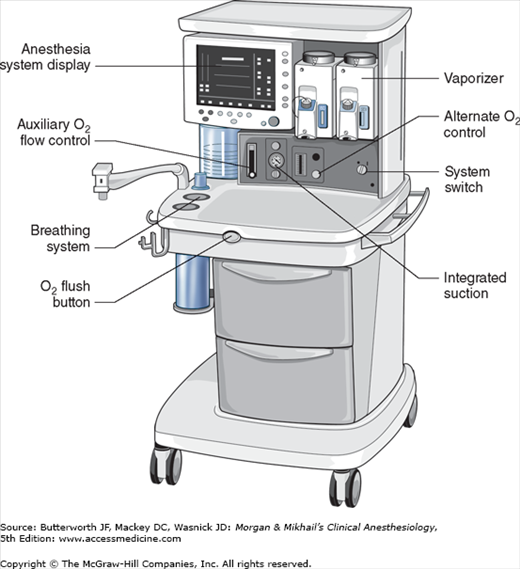 Anesthesia system display

Auxiliary $O_2$ flow control

Breathing system

$O_2$ flush button

Vaporizer

Alternate $O_2$ control

System switch

Integrated suction

Source: Butterworth JF, Mackey DC, Wasnick JD: Morgan & Mikhail's Clinical Anesthesiology, 5th Edition: www.accessmedicine.com

Copyright © The McGraw-Hill Companies, Inc. All rights reserved.