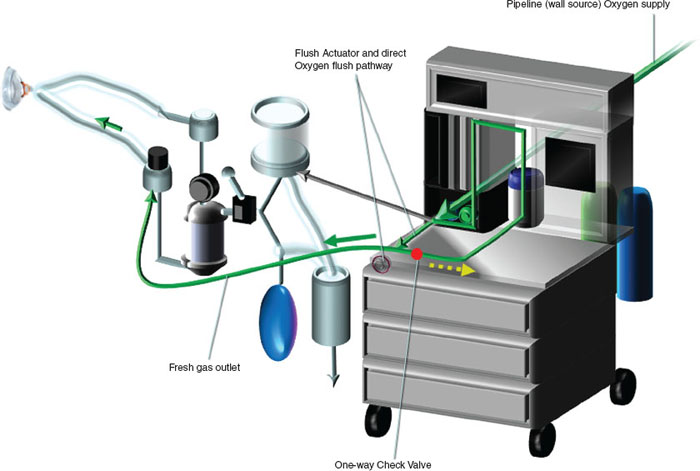 Pipeline (wall source) Oxygen supply

Flush Actuator and direct Oxygen flush pathway

Fresh gas outlet

One-way Check Valve