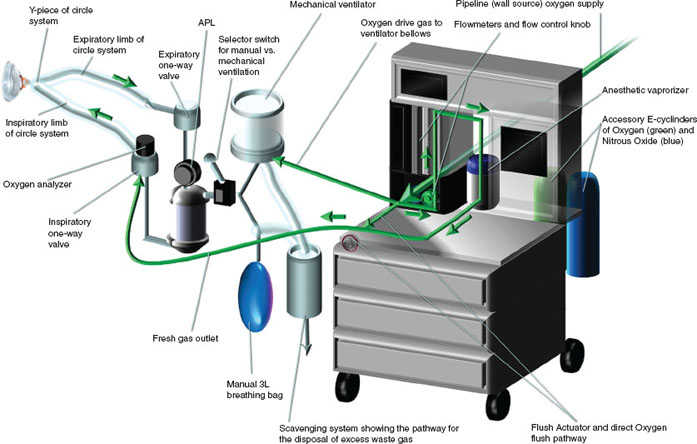 Y-piece of circle system

Expiratory limb of circle system

APL

Expiratory one-way valve

Selector switch for manual vs. mechanical ventilation

Mechanical ventilator

Oxygen drive gas to ventilator bellows

Pipeline (wall source) oxygen supply

Flowmeters and flow control knob

Anesthetic vaprorizer

Accessory E-cyclinders of Oxygen (green) and Nitrous Oxide (blue)

Inspiratory limb of circle system

Oxygen analyzer

Inspiratory one-way valve

Fresh gas outlet

Manual 3L breathing bag

Scavenging system showing the pathway for the disposal of excess waste gas

Flush Actuator and direct Oxygen flush pathway