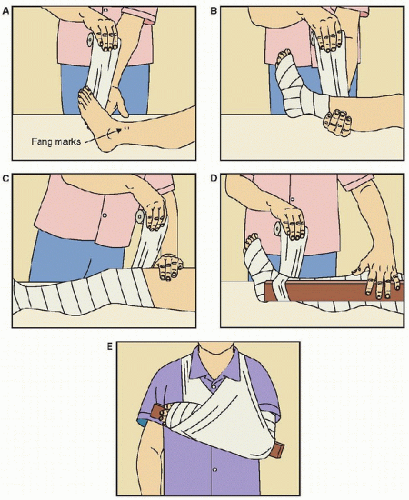 A

Fang marks

B

C

D

E