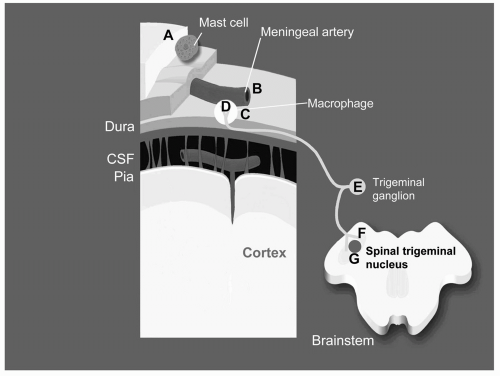 A
Mast cell
Meningeal artery
B
D
C
Macrophage
Dura
CSF
Pia
E
Trigeminal ganglion
F
G
Spinal trigeminal nucleus
Cortex
Brainstem